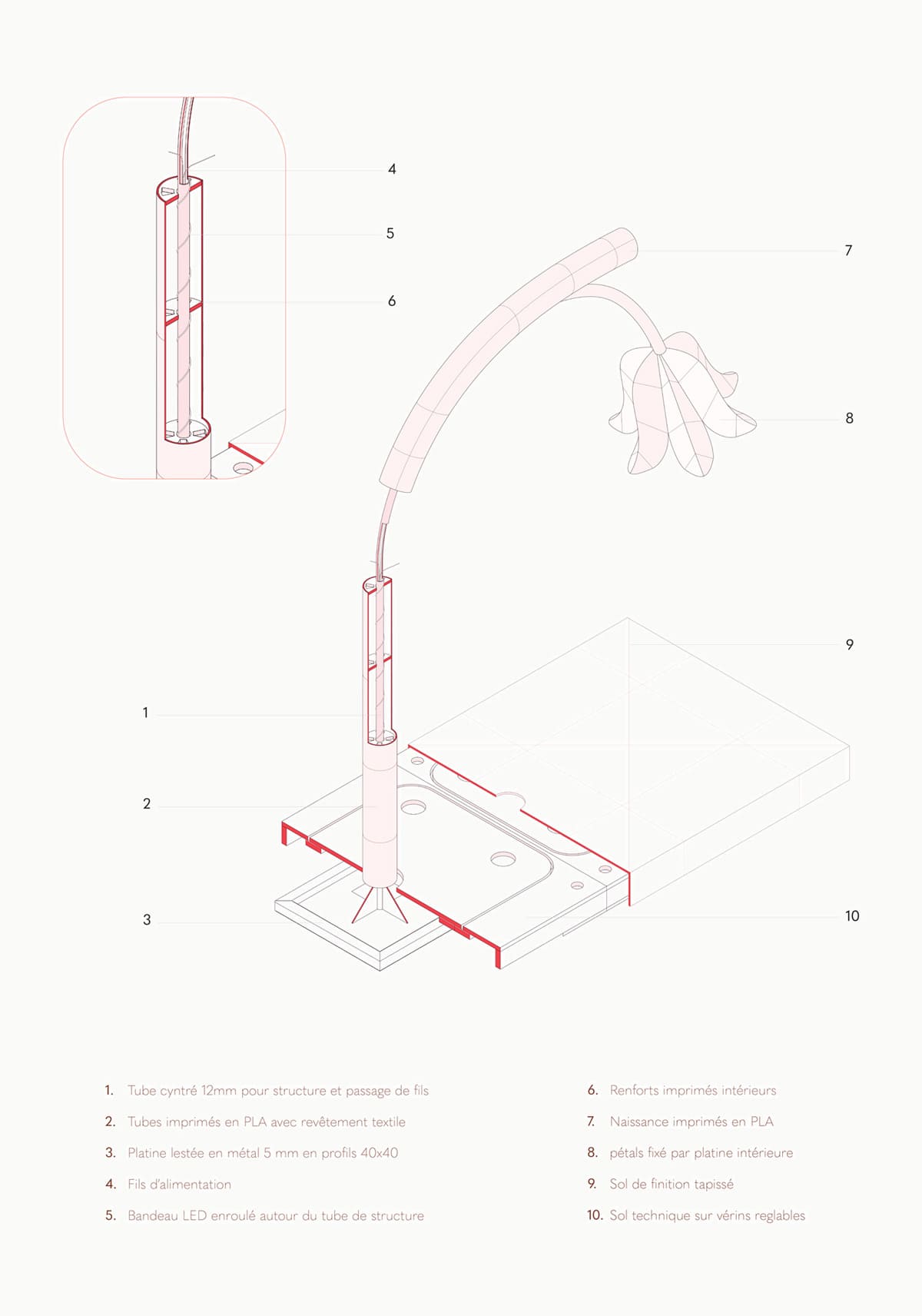 4

5

6

7

8

9

1

2

3

10

1. Tube cyntré 12mm pour structure et passage de fils

2. Tubes imprimés en PLA avec revêtement textile

3. Platine lestée en métal 5 mm en profils 40x40

4. Fils d'alimentation

5. Bandeau LED enroulé autour du tube de structure

6. Renforts imprimés intérieurs

7. Naissance imprimés en PLA

8. pétals fixé par platine intérieure

9. Sol de finition tapissé

10. Sol technique sur vérins reglables